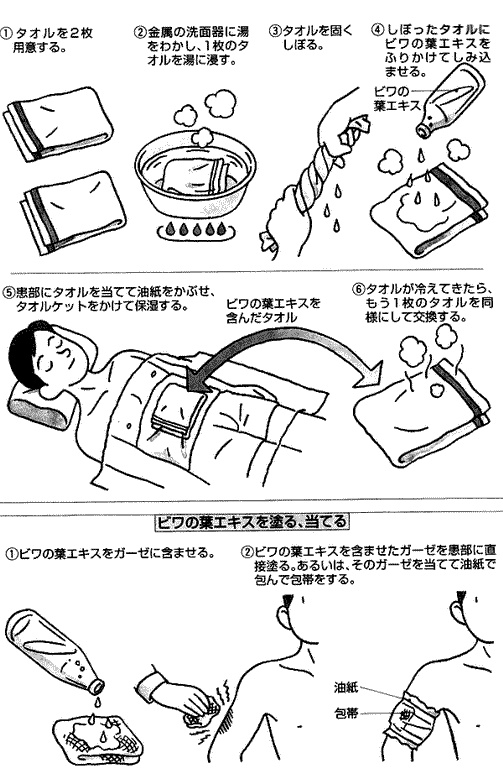 ①タオルを2枚用意する。

②金属の洗面器に湯をわかし、1枚のタオルを湯に浸す。

③タオルを固くしぼる。

④しぼったタオルにビワの葉エキスをふりかけてしみ込ませる。

ビワの葉エキス

⑤患部にタオルを当てて油紙をかぶせ、タオルケットをかけて保湿する。

ビワの葉エキスを含んだタオル

⑥タオルが冷えてきたら、もう1枚のタオルを同様にして交換する。

ビワの葉エキスを塗る、当てる

①ビワの葉エキスをガーゼに含ませる。

②ビワの葉エキスを含ませたガーゼを患部に直接塗る。あるいは、そのガーゼを当てて油紙で包んで包帯をする。

油紙

包帯